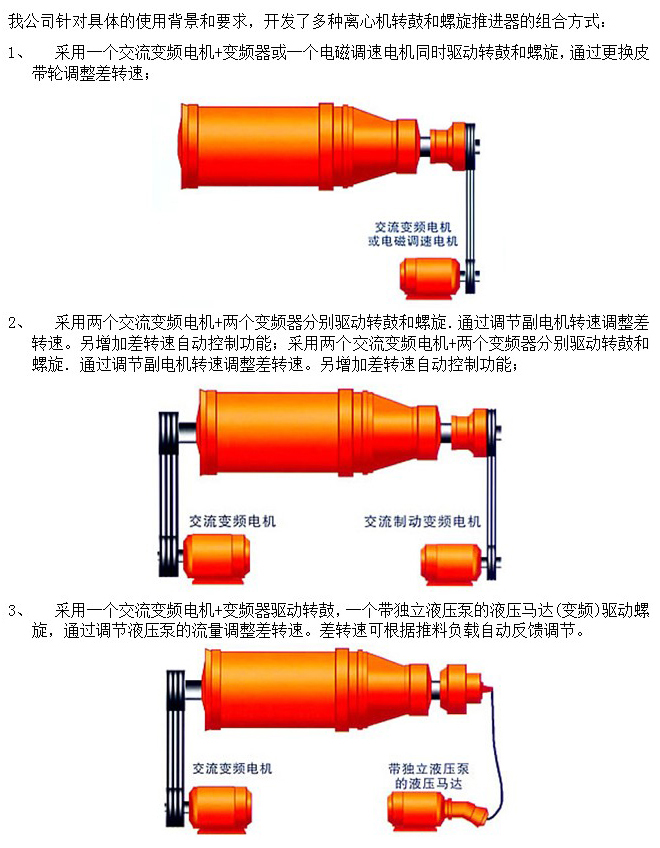 我公司针对具体的使用背景和要求，开发了多种离心机转鼓和螺旋推进器的组合方式：

1、 采用一个交流变频电机+变频器或一个电磁调速电机同时驱动转鼓和螺旋，通过更换皮带轮调整差转速；

交流变频电机
或电磁调速电机

2、 采用两个交流变频电机+两个变频器分别驱动转鼓和螺旋．通过调节副电机转速调整差转速。另增加差转速自动控制功能；采用两个交流变频电机+两个变频器分别驱动转鼓和螺旋．通过调节副电机转速调整差转速。另增加差转速自动控制功能；

交流变频电机

交流制动变频电机

3、 采用一个交流变频电机+变频器驱动转鼓，一个带独立液压泵的液压马达(变频)驱动螺旋，通过调节液压泵的流量调整差转速。差转速可根据推料负载自动反馈调节。

交流变频电机

带独立液压泵
的液压马达